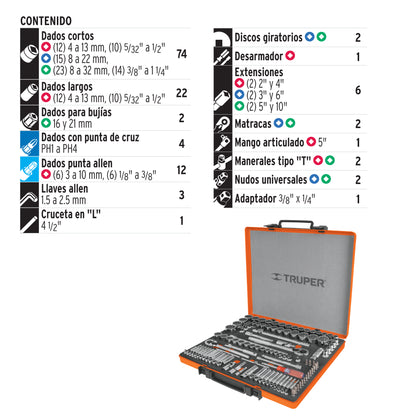 CONTENIDO

| | |
|---|---|
| Dados cortos (12) 4 a 13 mm, (10) 5/32" a 1/2" (15) 8 a 22 mm, (23) 8 a 32 mm, (14) 3/8" a 1 1/4" | 74 |
| Dados largos (12) 4 a 13 mm, (10) 5/32" a 1/2" | 22 |
| Dados para bujías 16 y 21 mm | 2 |
| Dados con punta de cruz PH1 a PH4 | 4 |
| Dados punta allen (6) 3 a 10 mm, (6) 1/8" a 3/8" | 12 |
| Llaves allen 1.5 a 2.5 mm | 3 |
| Cruceta en "L" 4 1/2" | 1 |

| | |
|---|---|
| Discos giratorios | 2 |
| Desarmador | 1 |
| Extensiones (2) 2" y 4" (2) 3" y 6" (2) 5" y 10" | 6 |
| Matracas | 2 |
| Mango articulado 5" | 1 |
| Manerales tipo "T" | 2 |
| Nudos universales | 2 |
| Adaptador 3/8" x 1/4" | 1 |

TRUPER