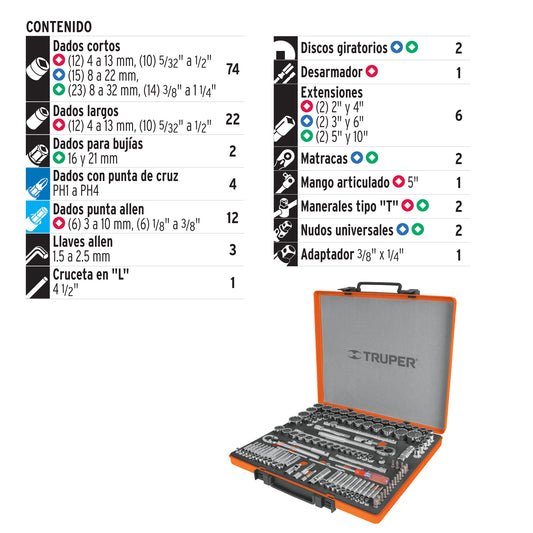 CONTENIDO

| | |
|---|---|
| Dados cortos (12) 4 a 13 mm, (10) 5/32" a 1/2" (15) 8 a 22 mm, (23) 8 a 32 mm, (14) 3/8" a 1 1/4" | 74 |
| Dados largos (12) 4 a 13 mm, (10) 5/32" a 1/2" | 22 |
| Dados para bujías 16 y 21 mm | 2 |
| Dados con punta de cruz PH1 a PH4 | 4 |
| Dados punta allen (6) 3 a 10 mm, (6) 1/8" a 3/8" | 12 |
| Llaves allen 1.5 a 2.5 mm | 3 |
| Cruceta en "L" 4 1/2" | 1 |

| | |
|---|---|
| Discos giratorios | 2 |
| Desarmador | 1 |
| Extensiones (2) 2" y 4" (2) 3" y 6" (2) 5" y 10" | 6 |
| Matracas | 2 |
| Mango articulado 5" | 1 |
| Manerales tipo "T" | 2 |
| Nudos universales | 2 |
| Adaptador 3/8" x 1/4" | 1 |

TRUPER